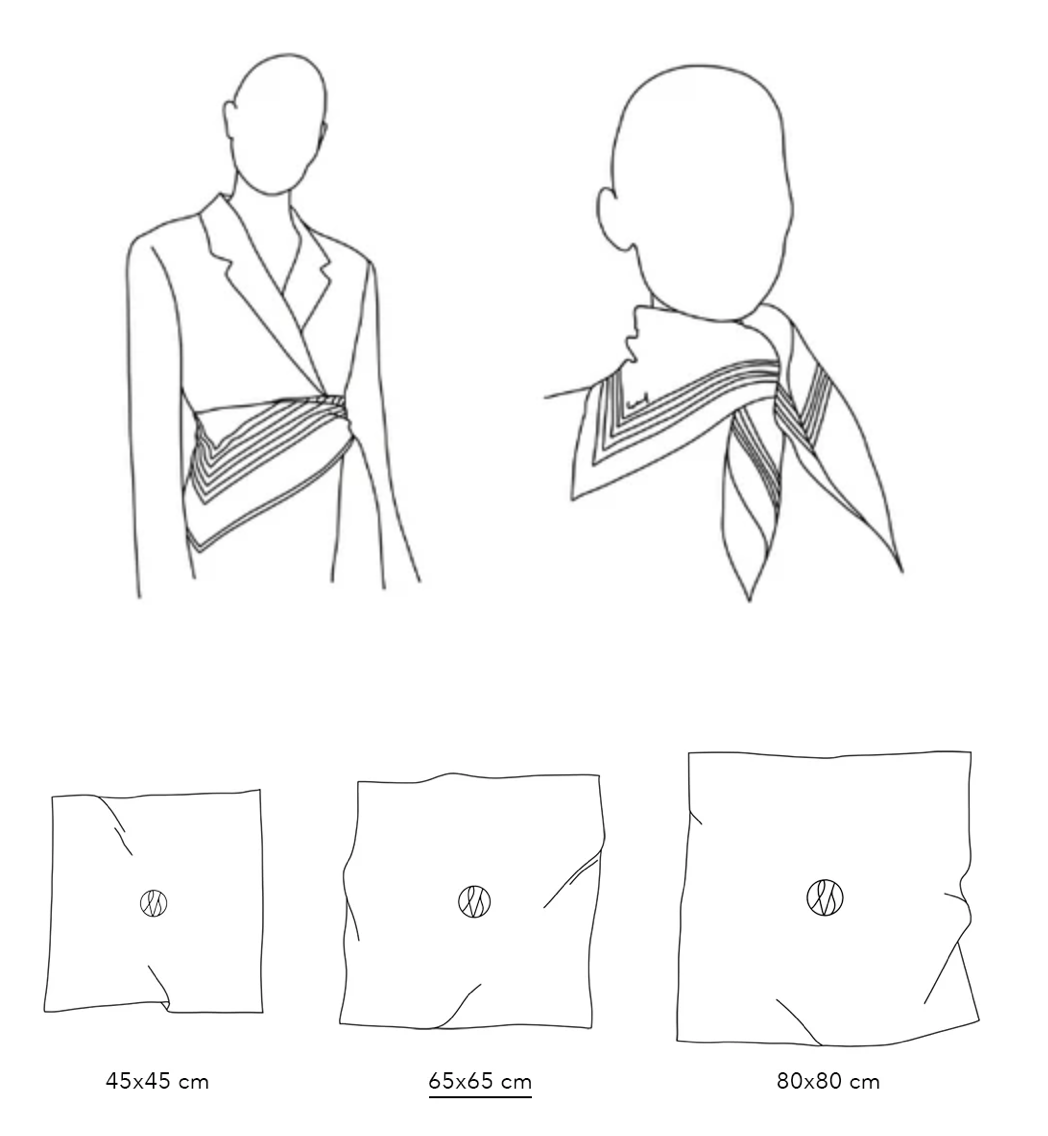 45x45 cm

65x65 cm

80x80 cm